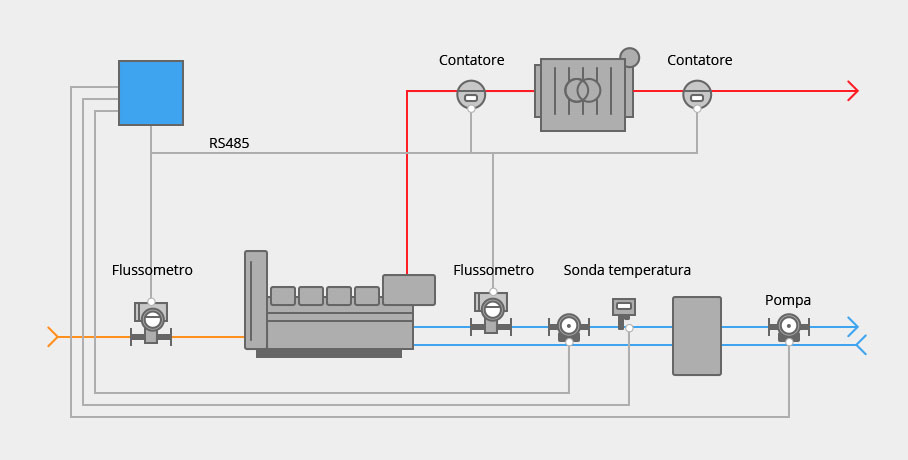 Contatore

Contatore

RS485

Flussometro

Flussometro

Sonda temperatura

Pompa